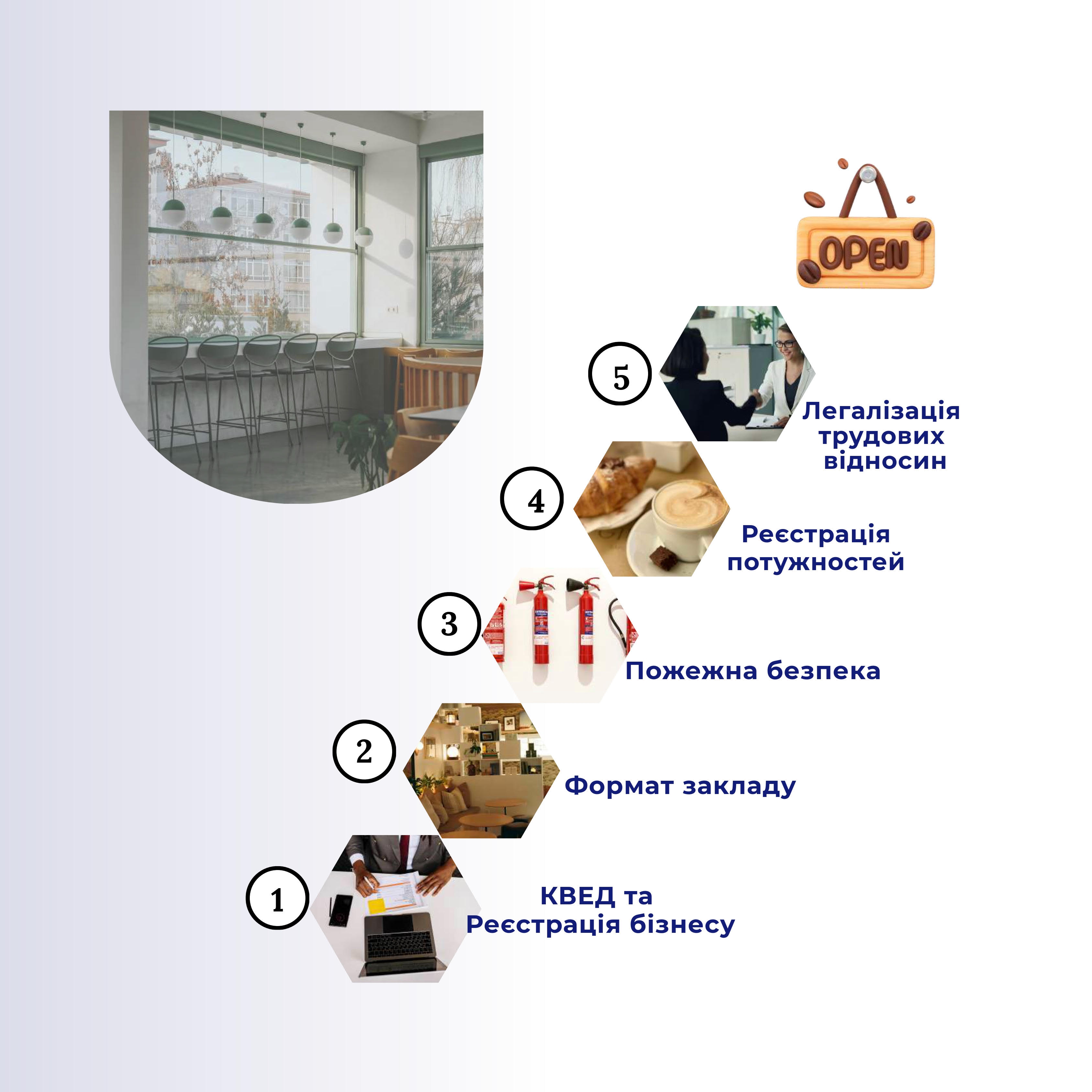 OPEN

5
Легалізація трудових відносин

4
Реєстрація потужностей

3
Пожежна безпека

2
Формат закладу

1
КВЕД та Реєстрація бізнесу